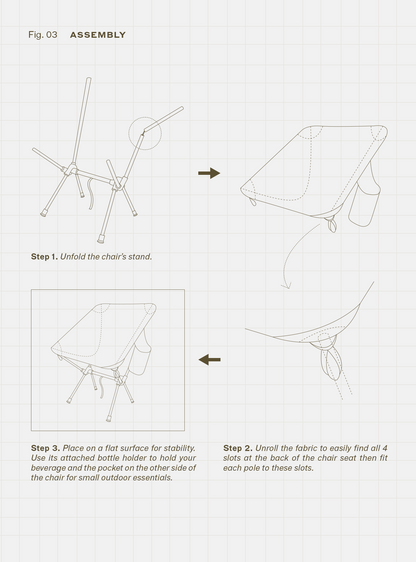 Fig. 03 ASSEMBLY

Step 1. Unfold the chair's stand.

Step 3. Place on a flat surface for stability. Use its attached bottle holder to hold your beverage and the pocket on the other side of the chair for small outdoor essentials.

Step 2. Unroll the fabric to easily find all 4 slots at the back of the chair seat then fit each pole to these slots.